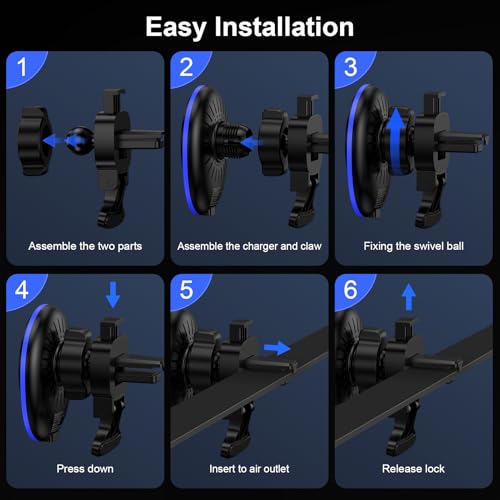 Easy Installation

1

Assemble the two parts

2

Assemble the charger and claw

3

Fixing the swivel ball

4

Press down

5

Insert to air outlet

6

Release lock